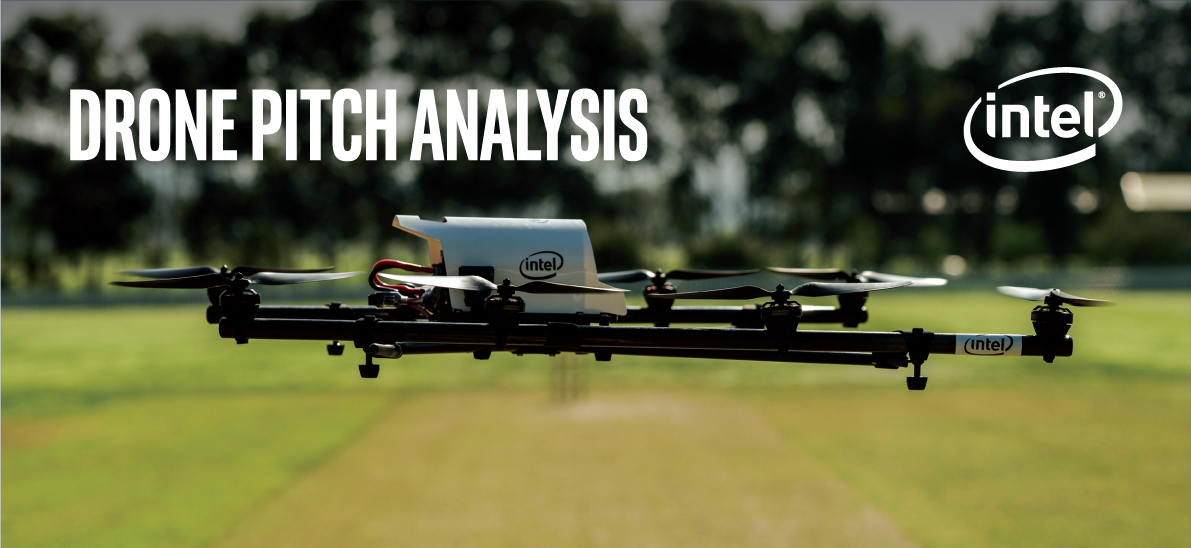 DRONE PITCH ANALYSIS

intel®

intel

intel